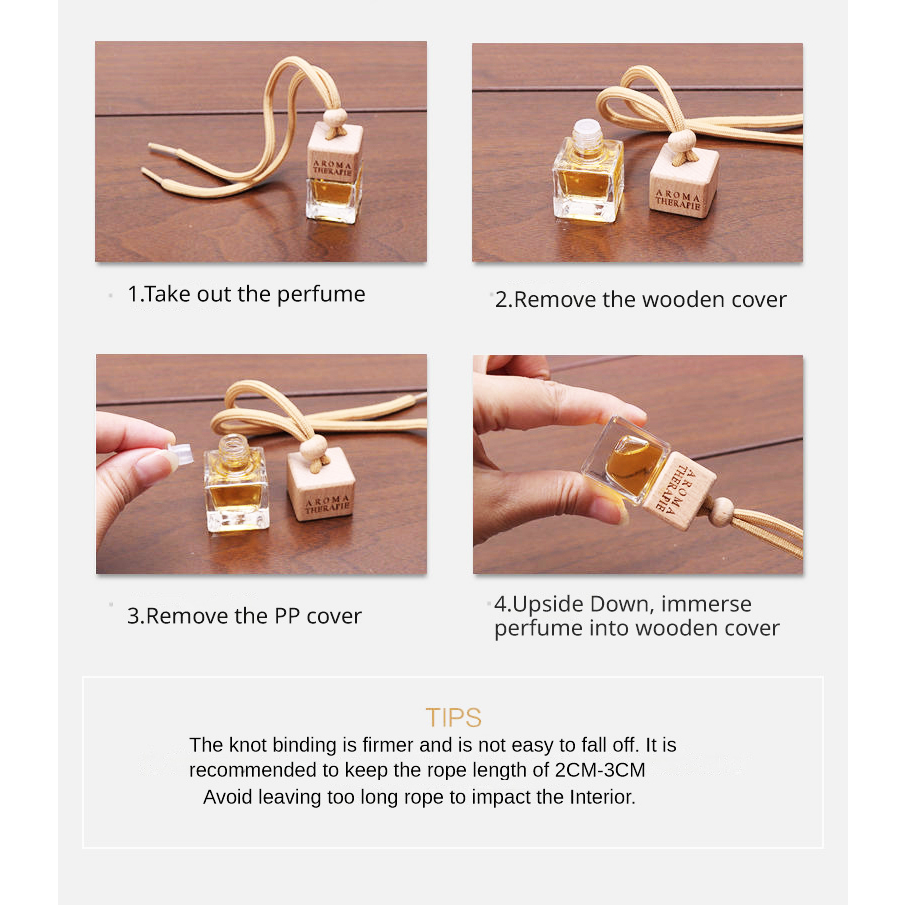 AROMA THERAPIE

1.Take out the perfume

AROMA THERAPIE

2.Remove the wooden cover

AROMA THERAPIE

3.Remove the PP cover

AROMA THERAPIE

4.Upside Down, immerse perfume into wooden cover

TIPS

The knot binding is firmer and is not easy to fall off. It is recommended to keep the rope length of 2CM-3CM
Avoid leaving too long rope to impact the Interior.