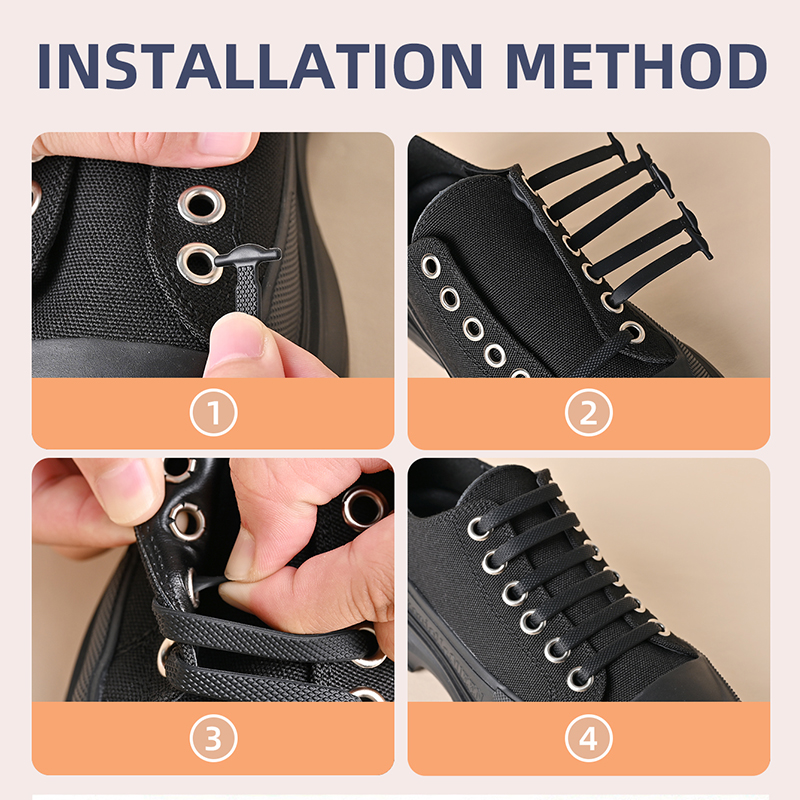 INSTALLATION METHOD

①

②

③

④